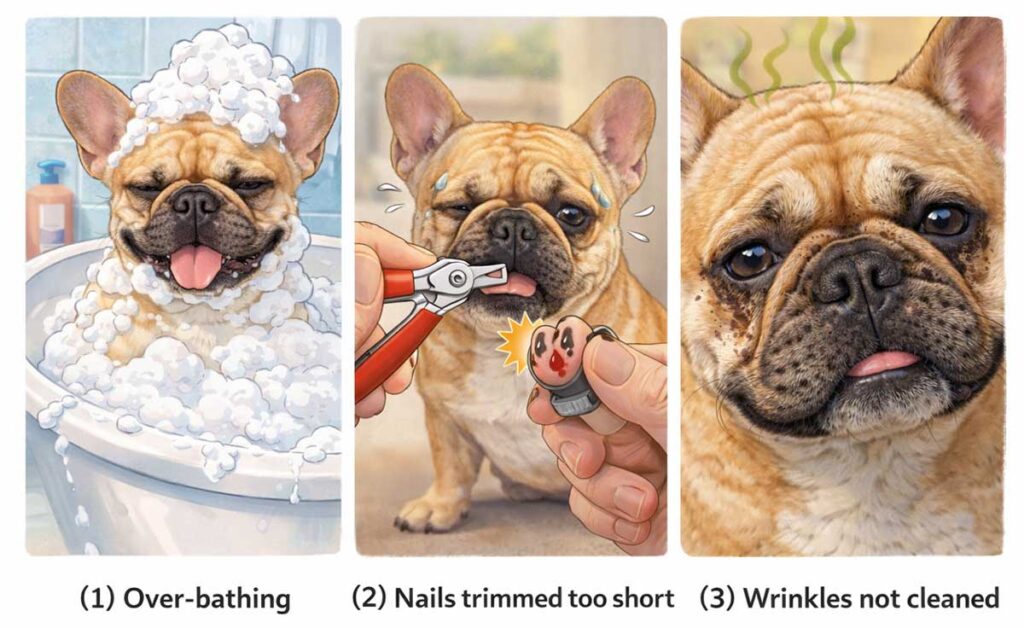 (1) Over-bathing

(2) Nails trimmed too short

(3) Wrinkles not cleaned